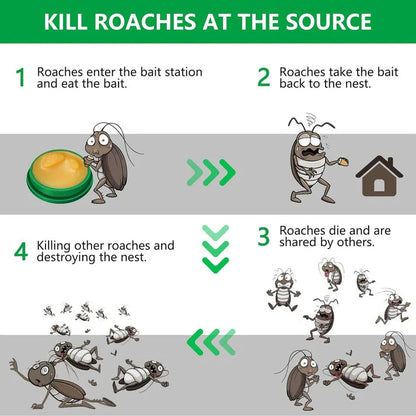 KILL ROACHES AT THE SOURCE

1 Roaches enter the bait station and eat the bait.

2 Roaches take the bait back to the nest.

3 Roaches die and are shared by others.

4 Killing other roaches and destroying the nest.